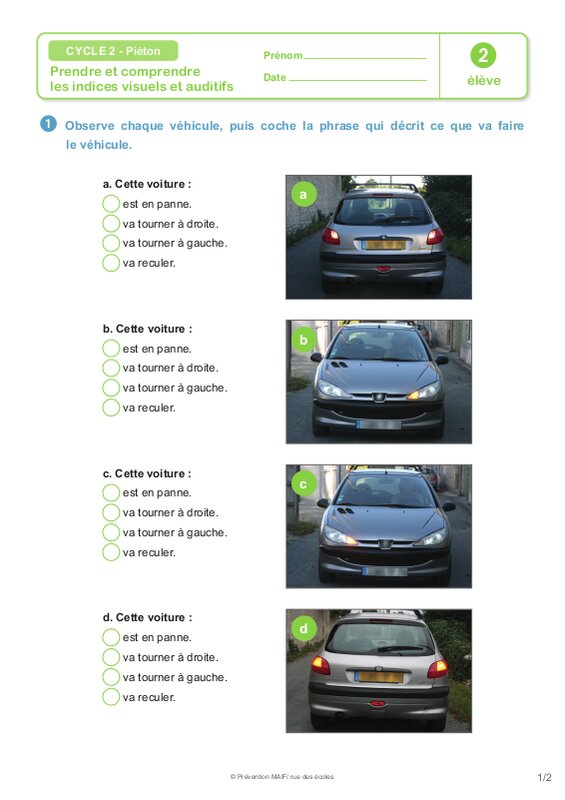 CYCLE 2 - Piéton

Prendre et comprendre les indices visuels et auditifs

Prénom

Date

2

élève

1 Observe chaque véhicule, puis coche la phrase qui décrit ce que va faire le véhicule.

a. Cette voiture :
est en panne.
va tourner à droite.
va tourner à gauche.
va reculer.

a

b. Cette voiture :
est en panne.
va tourner à droite.
va tourner à gauche.
va reculer.

b

c. Cette voiture :
est en panne.
va tourner à droite.
va tourner à gauche.
va reculer.

c

d. Cette voiture :
est en panne.
va tourner à droite.
va tourner à gauche.
va reculer.

d

© Prévention MAIF/ rue des écoles

1/2