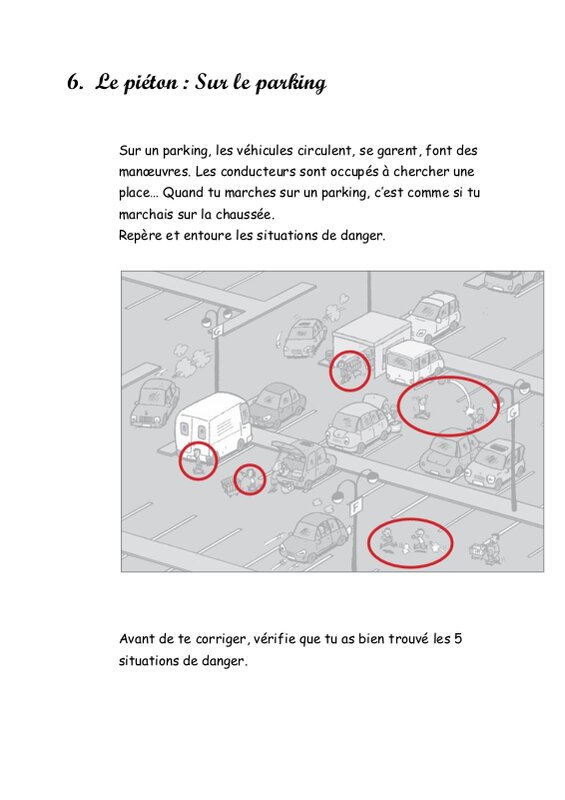 6. Le piéton : Sur le parking

Sur un parking, les véhicules circulent, se garent, font des manœuvres. Les conducteurs sont occupés à chercher une place… Quand tu marches sur un parking, c'est comme si tu marchais sur la chaussée.
Repère et entoure les situations de danger.

G

G

F

Avant de te corriger, vérifie que tu as bien trouvé les 5 situations de danger.