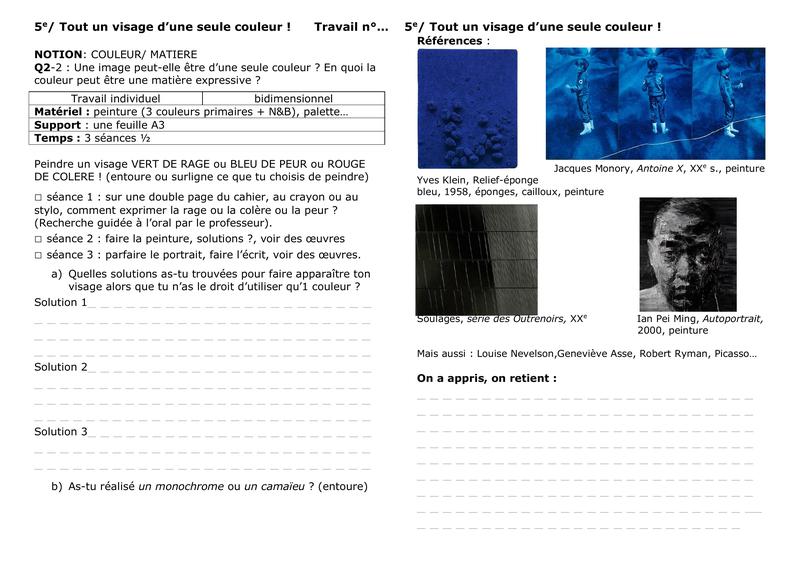 5$^e$/ Tout un visage d'une seule couleur ! Travail n°…

NOTION: COULEUR/ MATIERE
Q2-2 : Une image peut-elle être d'une seule couleur ? En quoi la couleur peut être une matière expressive ?

| Travail individuel | bidimensionnel |
|---|---|
| Matériel : peinture (3 couleurs primaires + N&B), palette… | |
| Support : une feuille A3 | |
| Temps : 3 séances ½ | |

Peindre un visage VERT DE RAGE ou BLEU DE PEUR ou ROUGE DE COLERE ! (entoure ou surligne ce que tu choisis de peindre)

□ séance 1 : sur une double page du cahier, au crayon ou au stylo, comment exprimer la rage ou la colère ou la peur ? (Recherche guidée à l'oral par le professeur).
□ séance 2 : faire la peinture, solutions ?, voir des œuvres
□ séance 3 : parfaire le portrait, faire l'écrit, voir des œuvres.

a) Quelles solutions as-tu trouvées pour faire apparaître ton visage alors que tu n'as le droit d'utiliser qu'1 couleur ?

Solution 1

Solution 2

Solution 3

b) As-tu réalisé un monochrome ou un camaïeu ? (entoure)

5$^e$/ Tout un visage d'une seule couleur !
Références :

Yves Klein, Relief-éponge bleu, 1958, éponges, cailloux, peinture

Jacques Monory, Antoine X, XX$^e$ s., peinture

Soulages, série des Outrenoirs, XX$^e$

Ian Pei Ming, Autoportrait, 2000, peinture

Mais aussi : Louise Nevelson,Geneviève Asse, Robert Ryman, Picasso…

On a appris, on retient :