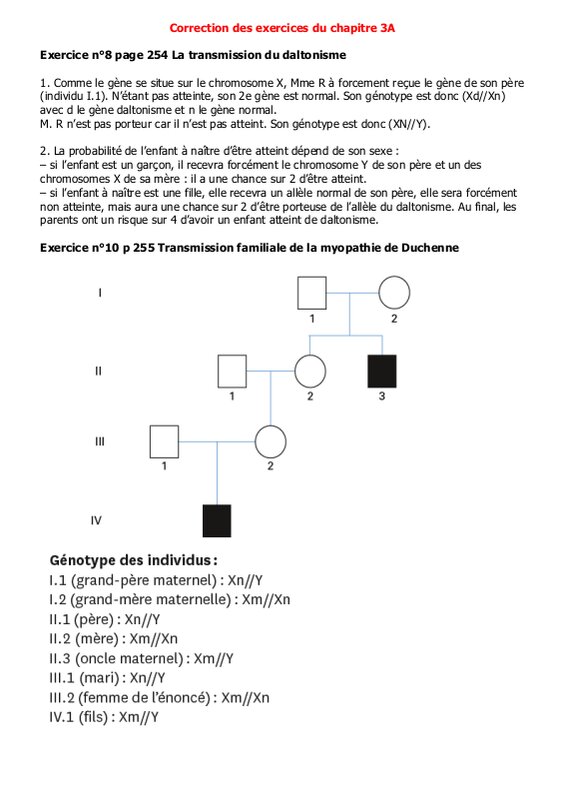 Correction des exercices du chapitre 3A

Exercice n°8 page 254 La transmission du daltonisme

1. Comme le gène se situe sur le chromosome X, Mme R à forcement reçue le gène de son père (individu I.1). N'étant pas atteinte, son 2e gène est normal. Son génotype est donc (Xd//Xn) avec d le gène daltonisme et n le gène normal.
M. R n'est pas porteur car il n'est pas atteint. Son génotype est donc (XN//Y).

2. La probabilité de l'enfant à naître d'être atteint dépend de son sexe :
– si l'enfant est un garçon, il recevra forcément le chromosome Y de son père et un des chromosomes X de sa mère : il a une chance sur 2 d'être atteint.
– si l'enfant à naître est une fille, elle recevra un allèle normal de son père, elle sera forcément non atteinte, mais aura une chance sur 2 d'être porteuse de l'allèle du daltonisme. Au final, les parents ont un risque sur 4 d'avoir un enfant atteint de daltonisme.

Exercice n°10 p 255 Transmission familiale de la myopathie de Duchenne

I
1 2
II
1 2 3
III
1 2
IV

Génotype des individus :
I.1 (grand-père maternel) : Xn//Y
I.2 (grand-mère maternelle) : Xm//Xn
II.1 (père) : Xn//Y
II.2 (mère) : Xm//Xn
II.3 (oncle maternel) : Xm//Y
III.1 (mari) : Xn//Y
III.2 (femme de l'énoncé) : Xm//Xn
IV.1 (fils) : Xm//Y