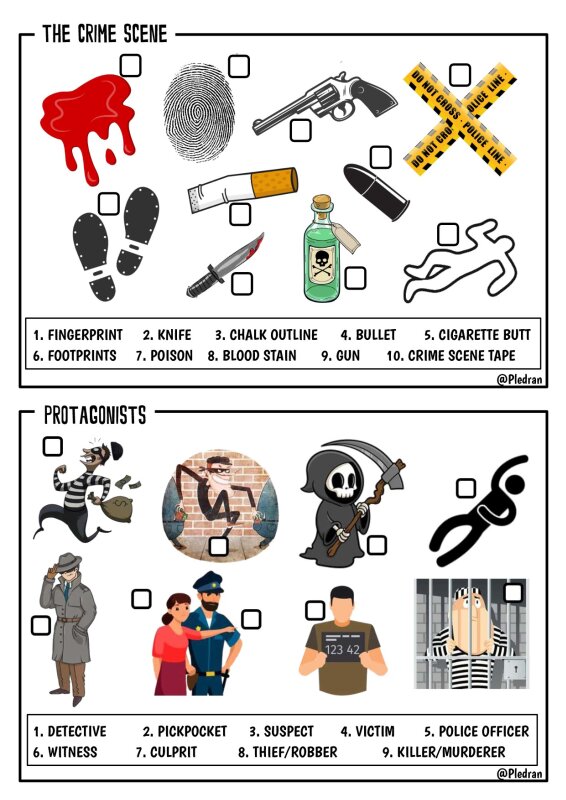 THE CRIME SCENE

DO NOT CROSS POLICE LINE
DO NOT CROSS POLICE LINE

1. FINGERPRINT 2. KNIFE 3. CHALK OUTLINE 4. BULLET 5. CIGARETTE BUTT
6. FOOTPRINTS 7. POISON 8. BLOOD STAIN 9. GUN 10. CRIME SCENE TAPE

@Pledran

PROTAGONISTS

123 42

1. DETECTIVE 2. PICKPOCKET 3. SUSPECT 4. VICTIM 5. POLICE OFFICER
6. WITNESS 7. CULPRIT 8. THIEF/ROBBER 9. KILLER/MURDERER

@Pledran