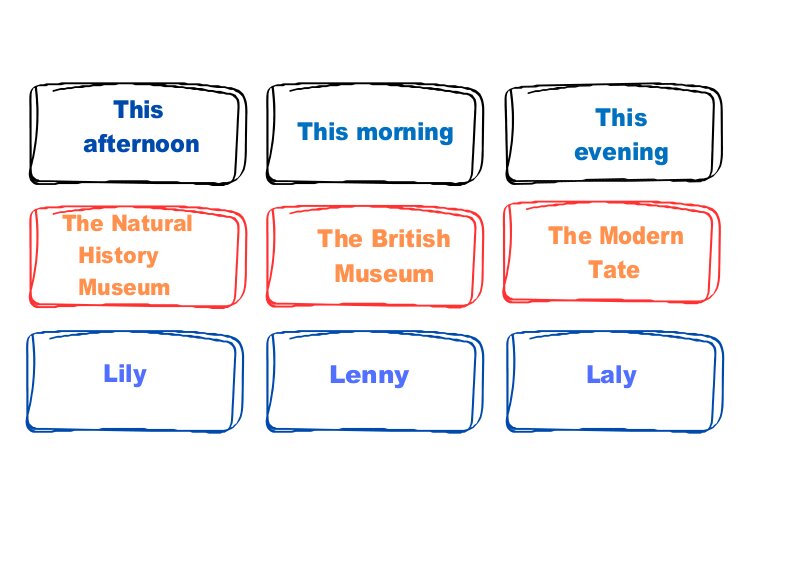 This afternoon

This morning

This evening

The Natural History Museum

The British Museum

The Modern Tate

Lily

Lenny

Laly